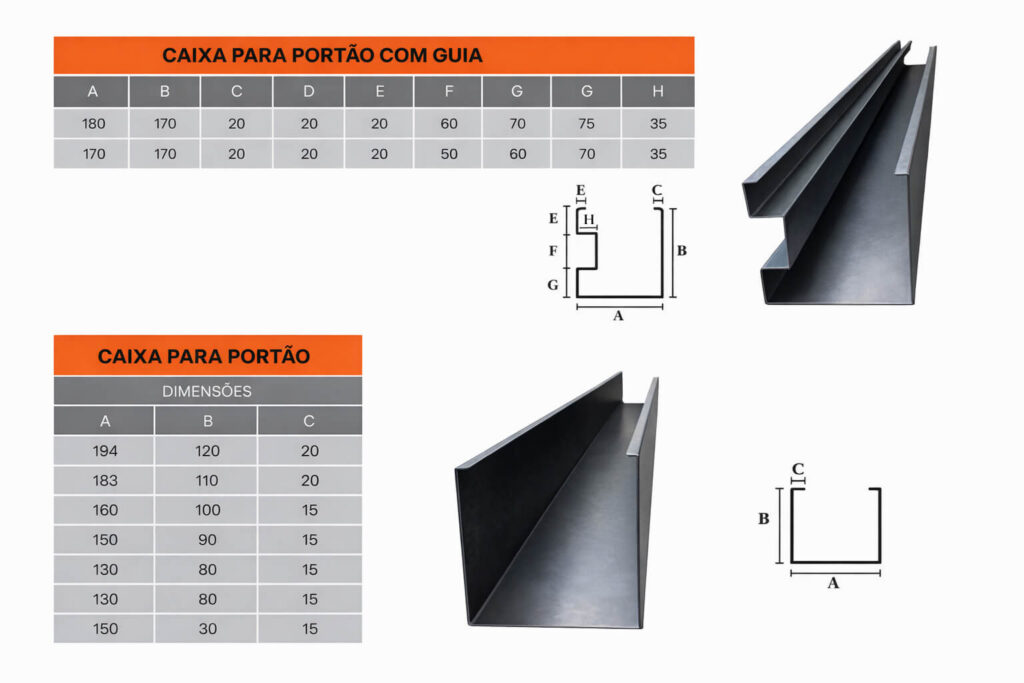 CAIXA PARA PORTÃO COM GUIA

| A | B | C | D | E | F | G | G | H |
|---|---|---|---|---|---|---|---|---|
| 180 | 170 | 20 | 20 | 20 | 60 | 70 | 75 | 35 |
| 170 | 170 | 20 | 20 | 20 | 50 | 60 | 70 | 35 |

E C
E H
F B
G
A

CAIXA PARA PORTÃO

DIMENSÕES

| A | B | C |
|---|---|---|
| 194 | 120 | 20 |
| 183 | 110 | 20 |
| 160 | 100 | 15 |
| 150 | 90 | 15 |
| 130 | 80 | 15 |
| 130 | 80 | 15 |
| 150 | 30 | 15 |

C
B
A